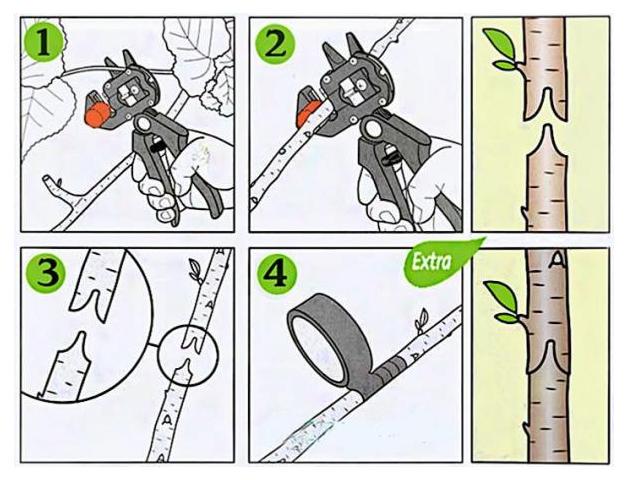 1

2

3

4

Extra